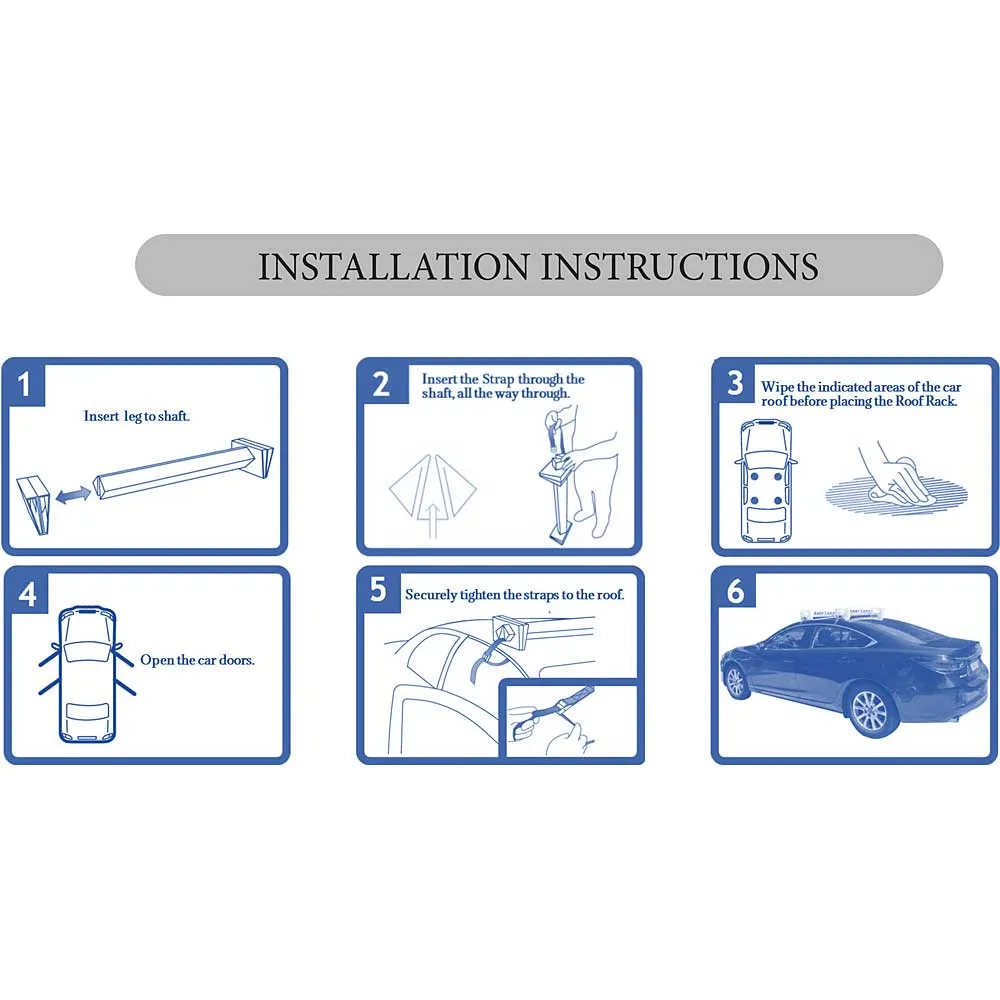 INSTALLATION INSTRUCTIONS

1
Insert leg to shaft.

2
Insert the Strap through the shaft, all the way through.

3
Wipe the indicated areas of the car roof before placing the Roof Rack.

4
Open the car doors.

5
Securely tighten the straps to the roof.

6